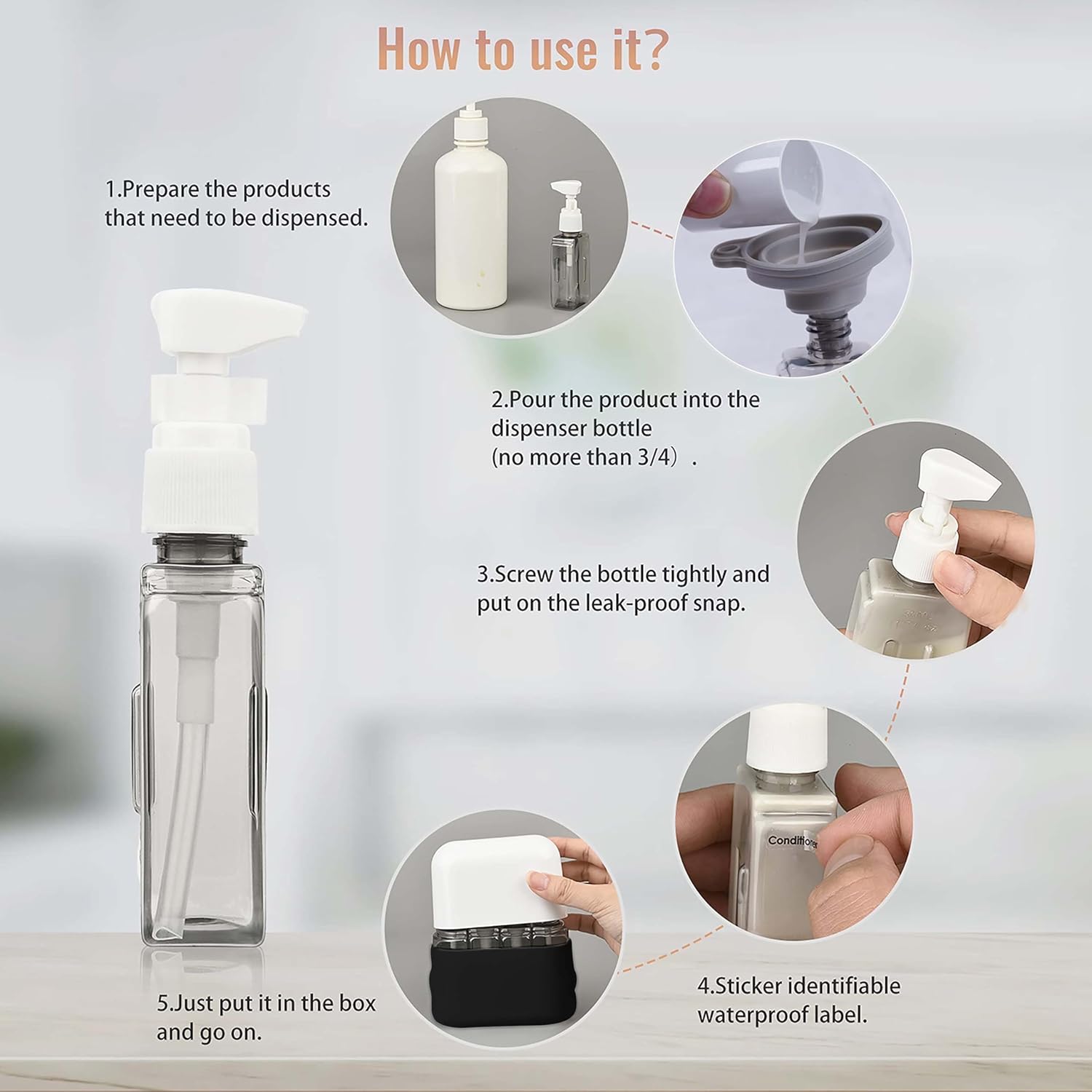 How to use it?

1.Prepare the products that need to be dispensed.

2.Pour the product into the dispenser bottle (no more than 3/4）.

3.Screw the bottle tightly and put on the leak-proof snap.

Conditioner

4.Sticker identifiable waterproof label.

5.Just put it in the box and go on.