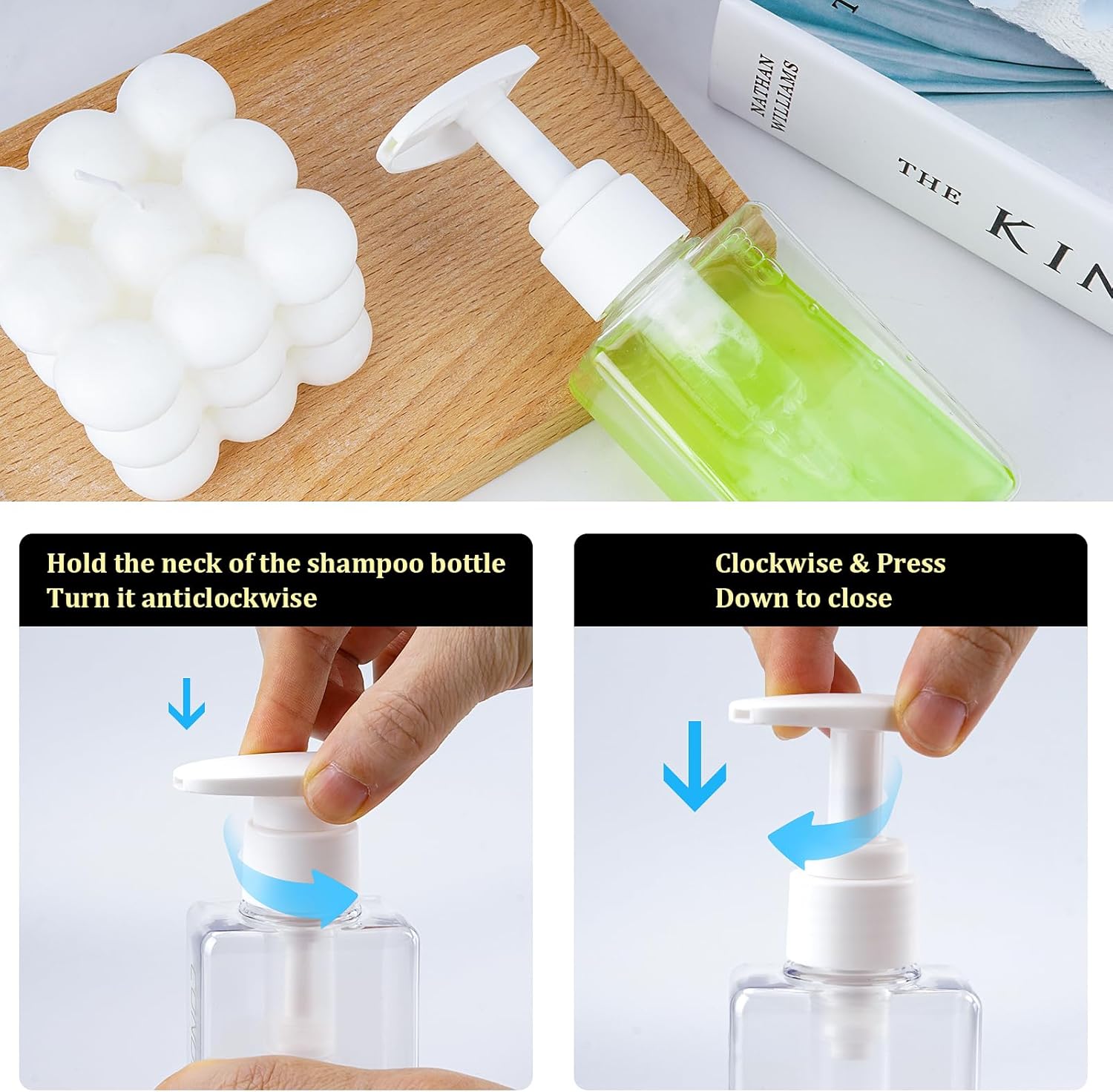 NATHAN WILLIAMS

THE KIN

Hold the neck of the shampoo bottle
Turn it anticlockwise

Clockwise & Press
Down to close